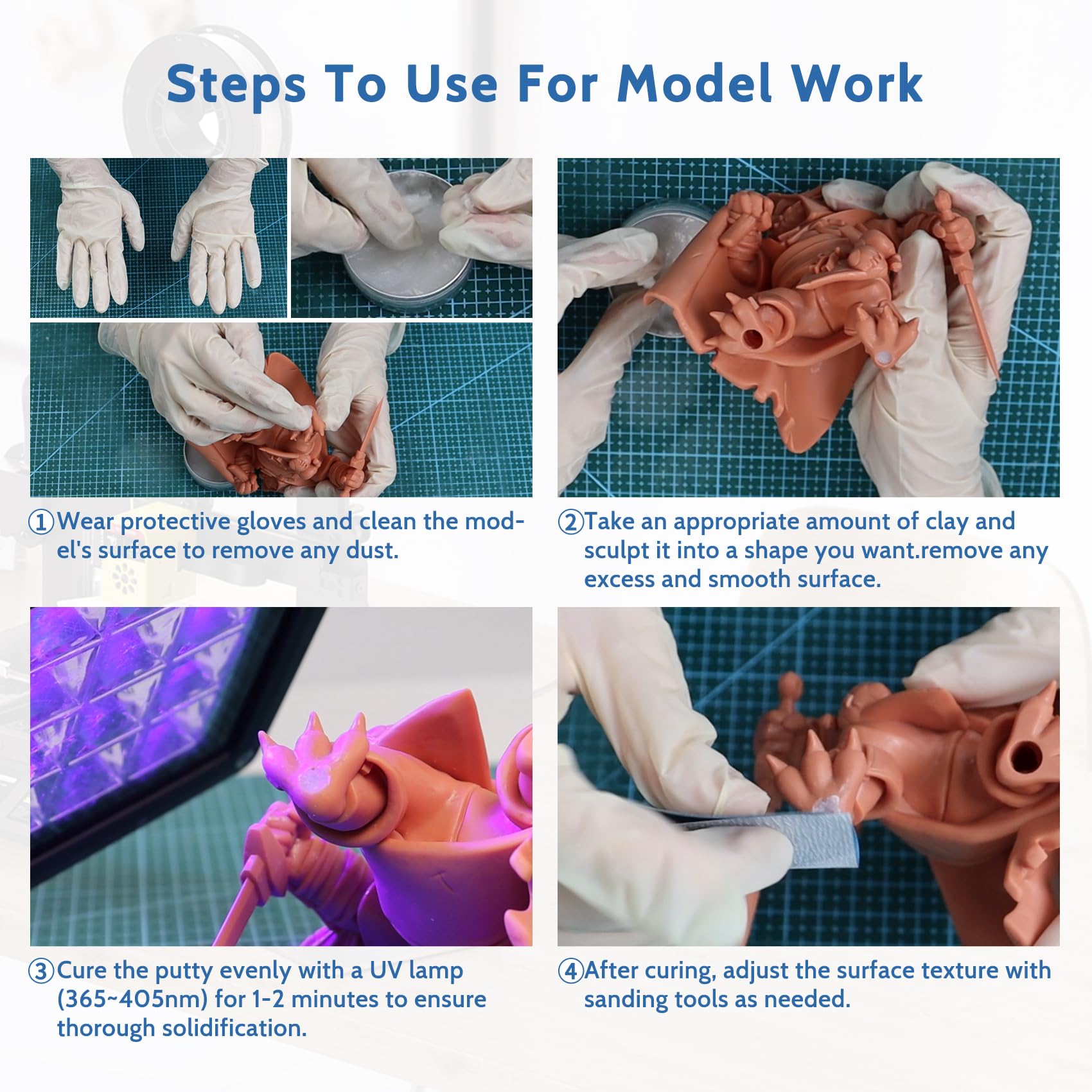 Steps To Use For Model Work

①Wear protective gloves and clean the model's surface to remove any dust.

②Take an appropriate amount of clay and sculpt it into a shape you want.remove any excess and smooth surface.

③Cure the putty evenly with a UV lamp (365~405nm) for 1-2 minutes to ensure thorough solidification.

④After curing, adjust the surface texture with sanding tools as needed.