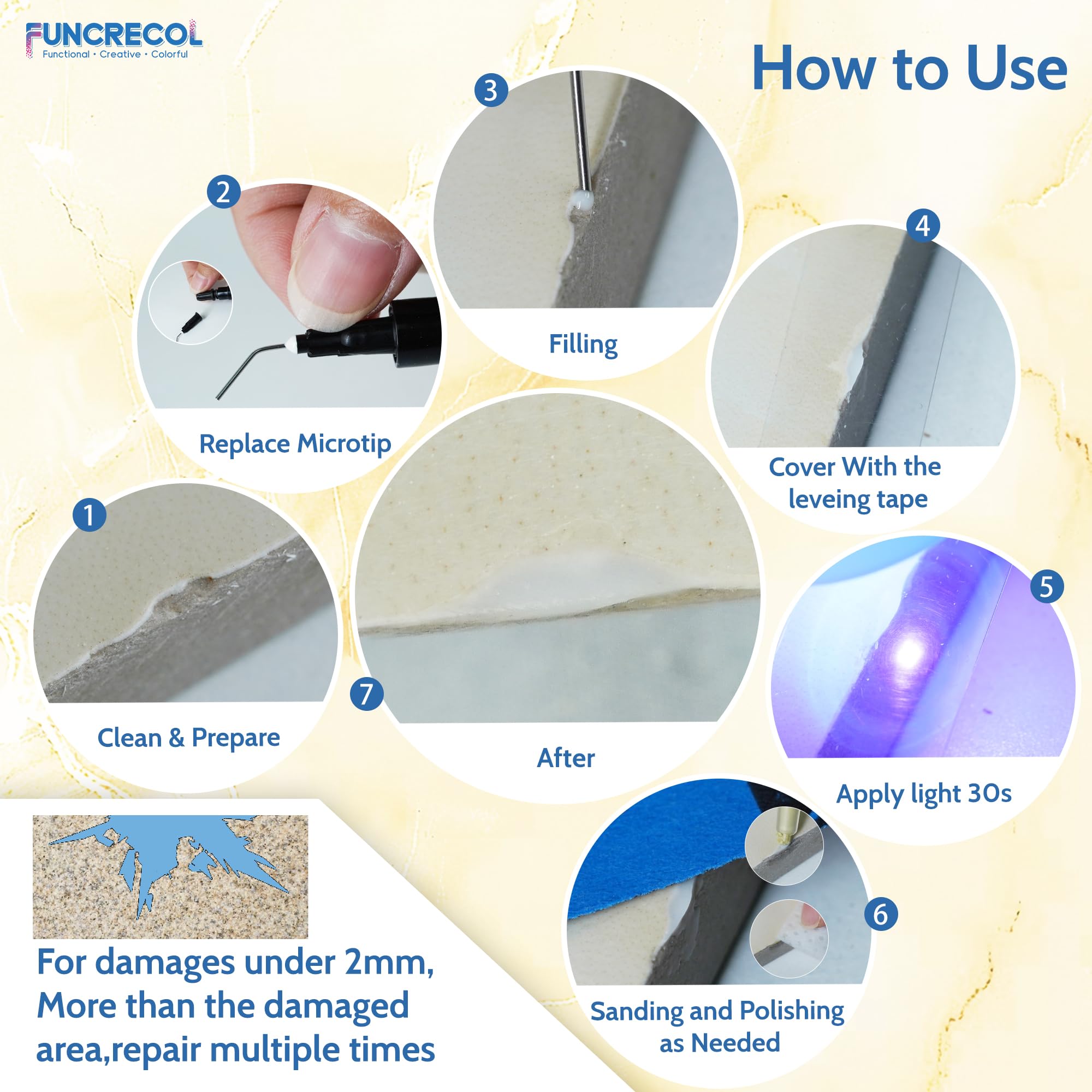 FUNCRECOL
Functional • Creative • Colorful

How to Use

1
Clean & Prepare

2
Replace Microtip

3
Filling

4
Cover With the leveing tape

5
Apply light 30s

6
Sanding and Polishing as Needed

7
After

For damages under 2mm, More than the damaged area,repair multiple times